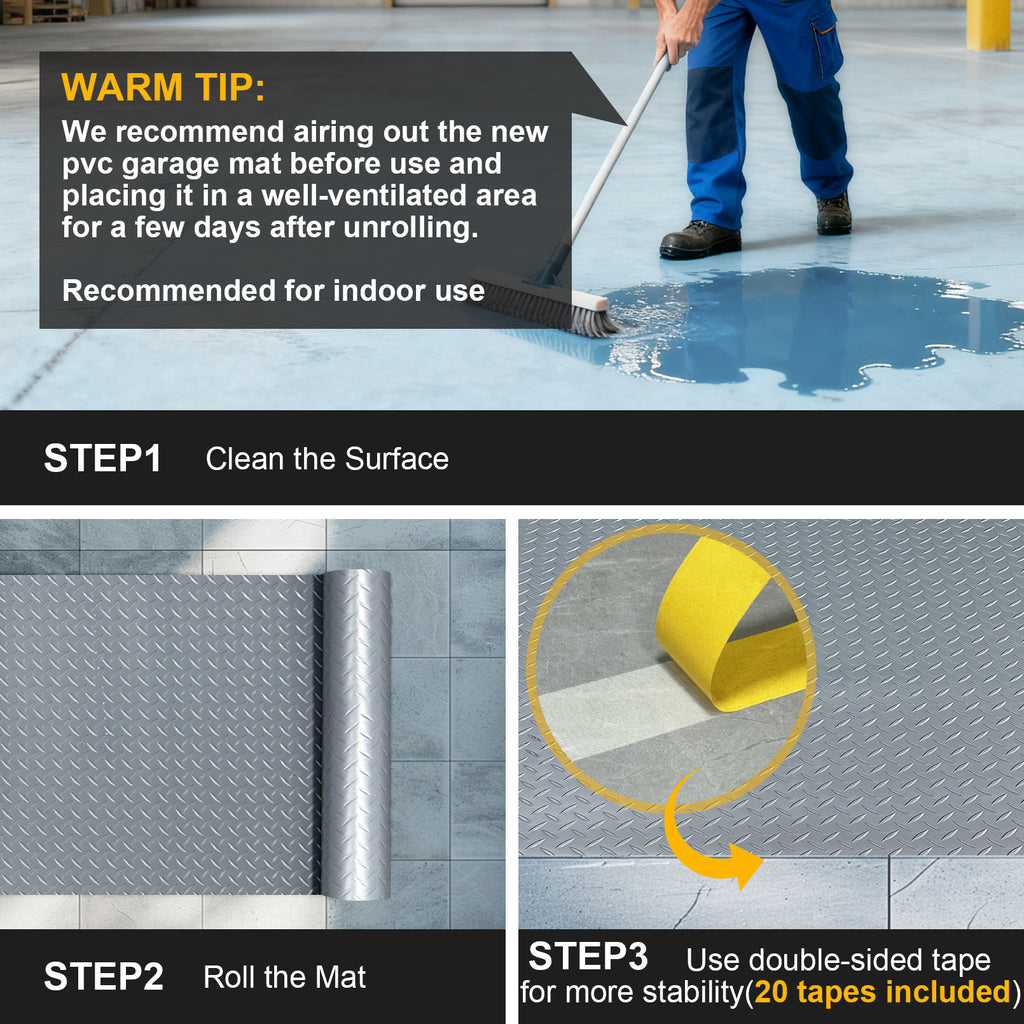 WARM TIP:
We recommend airing out the new pvc garage mat before use and placing it in a well-ventilated area for a few days after unrolling.

Recommended for indoor use

STEP1 Clean the Surface

STEP2 Roll the Mat

STEP3 Use double-sided tape for more stability(20 tapes included)